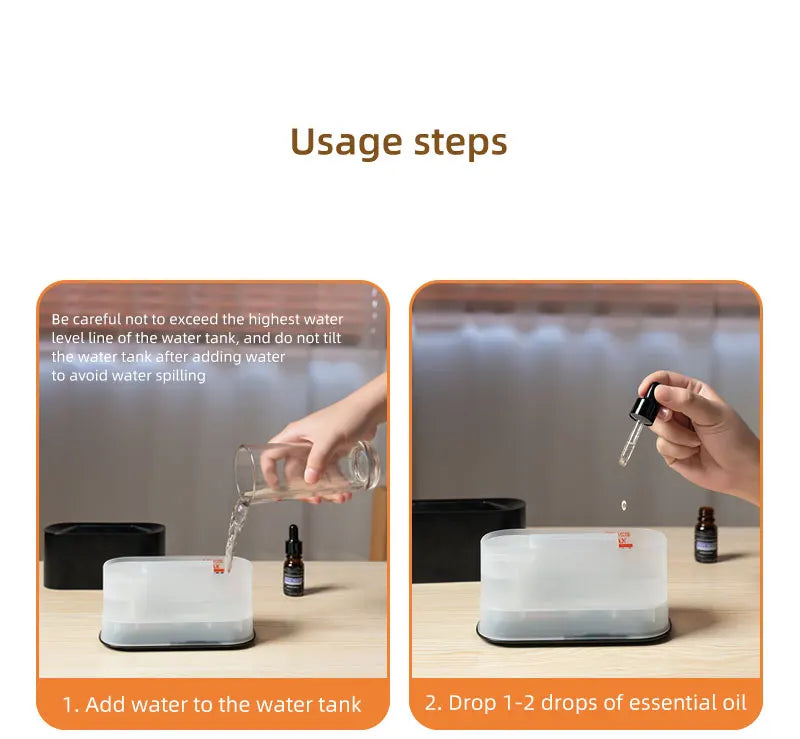 Usage steps

Be careful not to exceed the highest water level line of the water tank, and do not tilt the water tank after adding water to avoid water spilling

1. Add water to the water tank

2. Drop 1-2 drops of essential oil