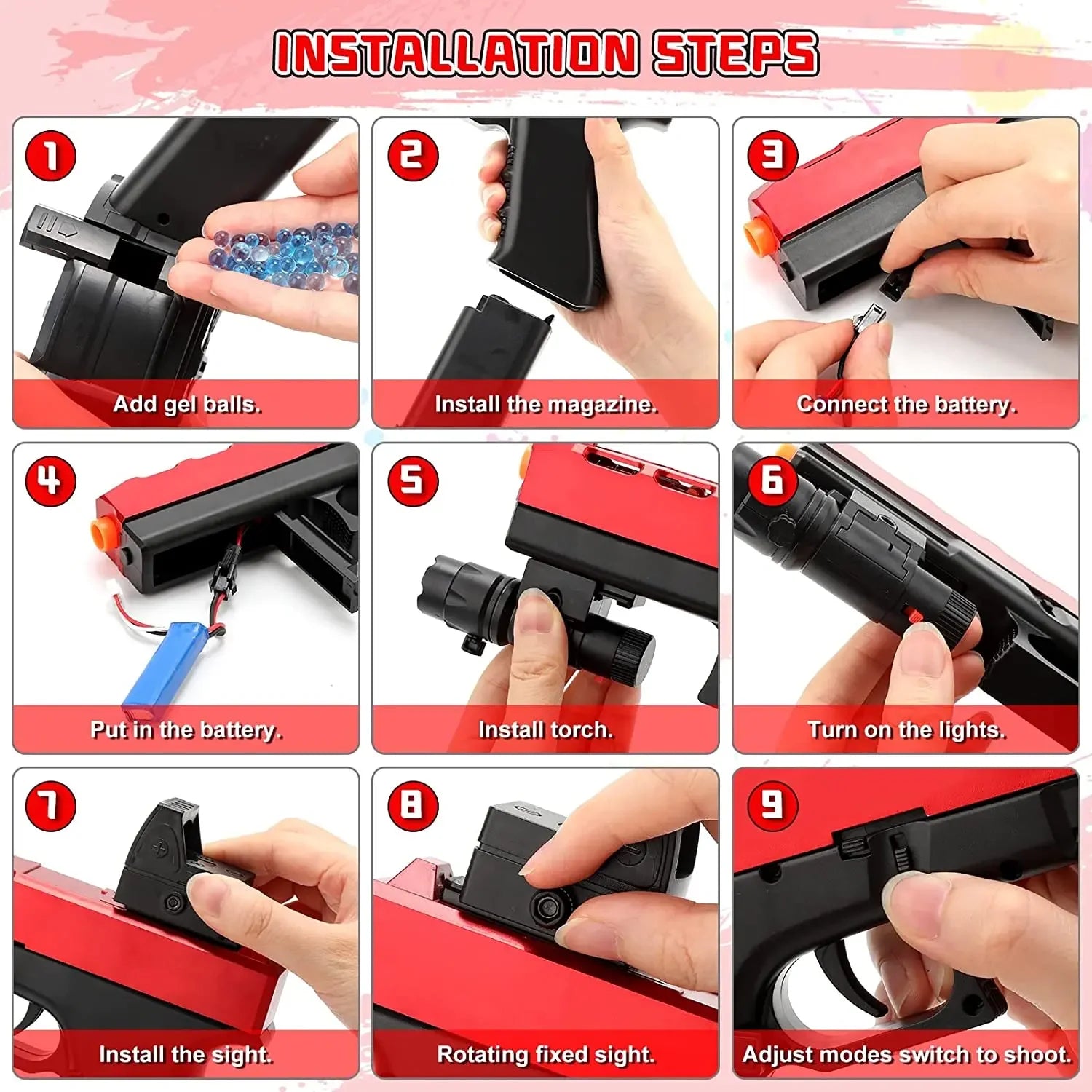 INSTALLATION STEPS

1
Add gel balls.

2
Install the magazine.

3
Connect the battery.

4
Put in the battery.

5
Install torch.

6
Turn on the lights.

7
Install the sight.

8
Rotating fixed sight.

9
Adjust modes switch to shoot.