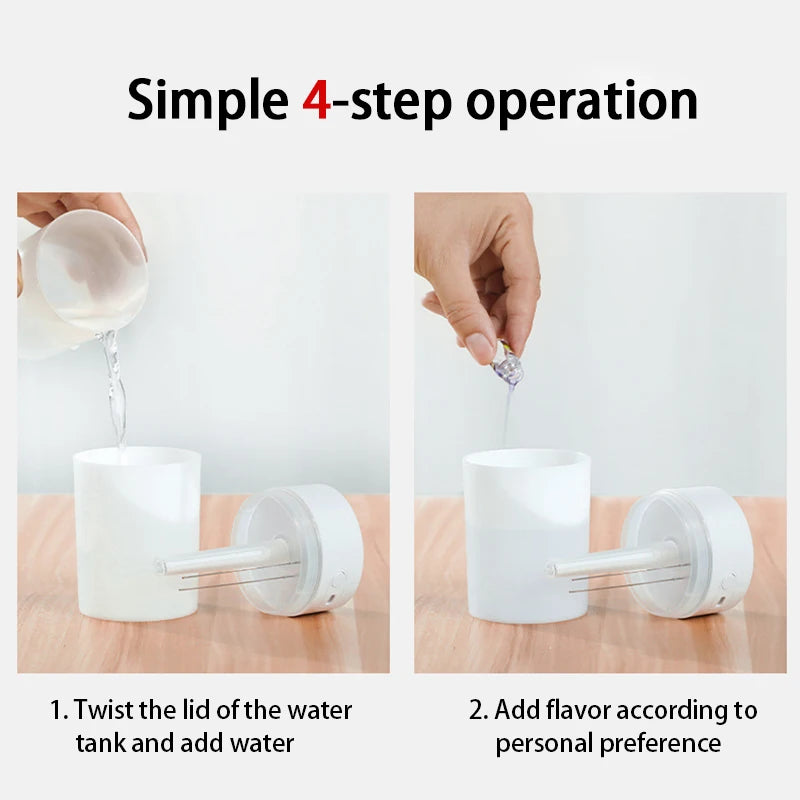 Simple 4-step operation

1. Twist the lid of the water tank and add water

2. Add flavor according to personal preference