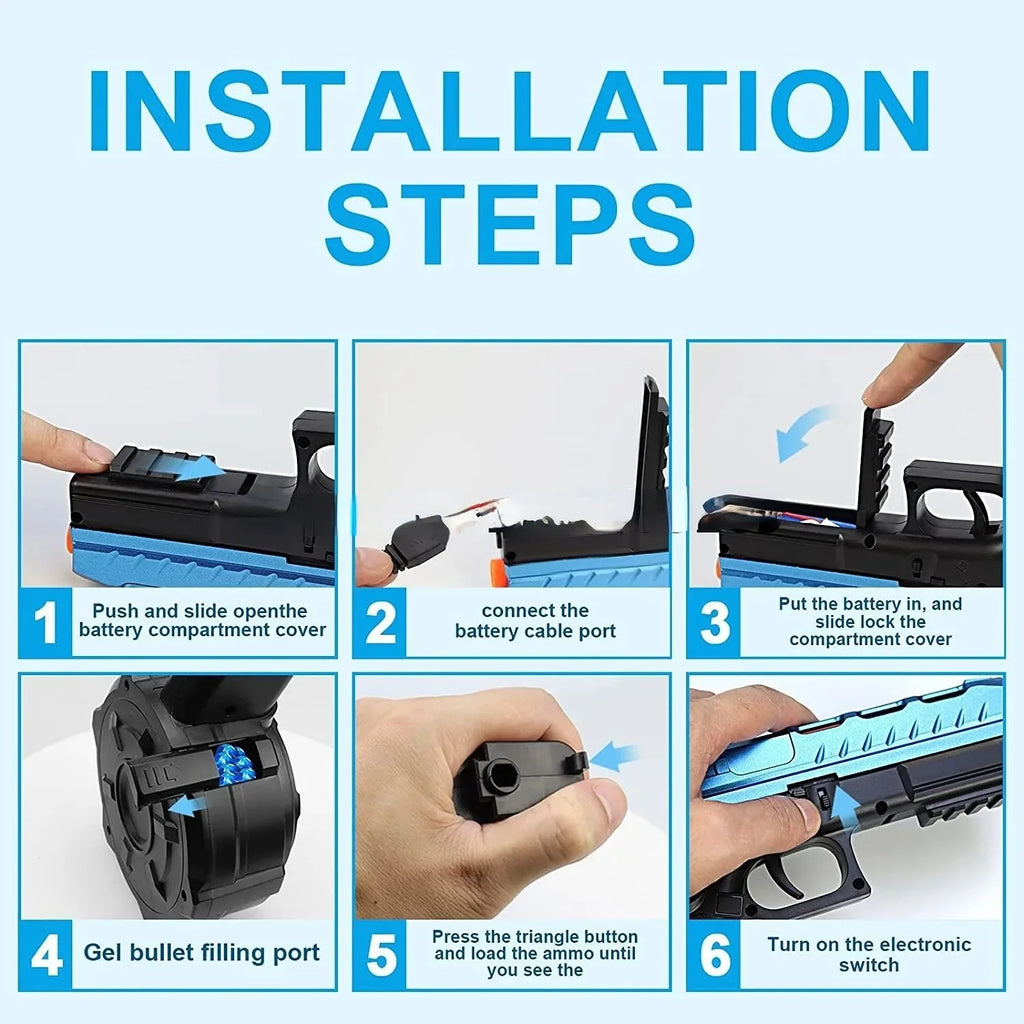 INSTALLATION STEPS

1 Push and slide openthe battery compartment cover

2 connect the battery cable port

3 Put the battery in, and slide lock the compartment cover

4 Gel bullet filling port

5 Press the triangle button and load the ammo until you see the

6 Turn on the electronic switch