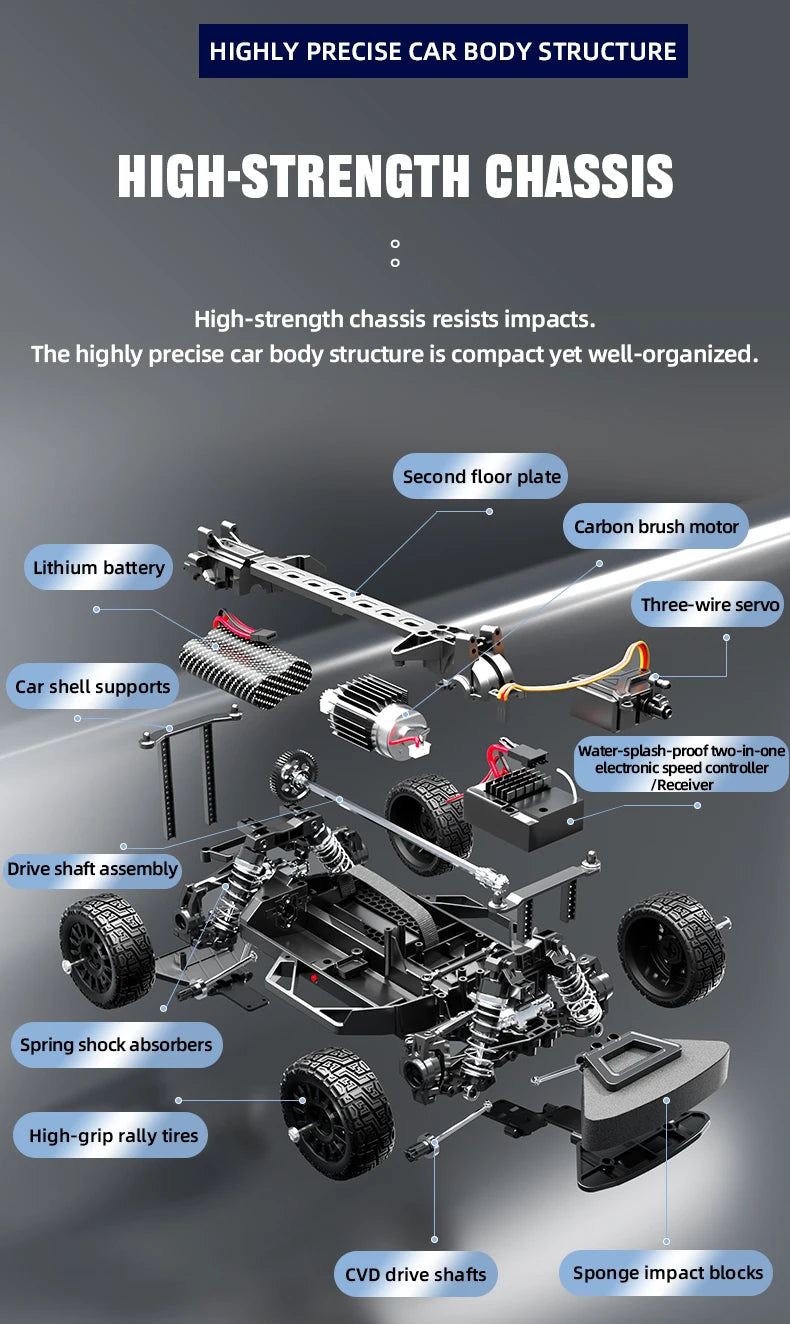 HIGHLY PRECISE CAR BODY STRUCTURE

HIGH-STRENGTH CHASSIS

High-strength chassis resists impacts.
The highly precise car body structure is compact yet well-organized.

Second floor plate

Carbon brush motor

Lithium battery

Three-wire servo

Car shell supports

Water-splash-proof two-in-one electronic speed controller /Receiver

Drive shaft assembly

Spring shock absorbers

High-grip rally tires

CVD drive shafts

Sponge impact blocks