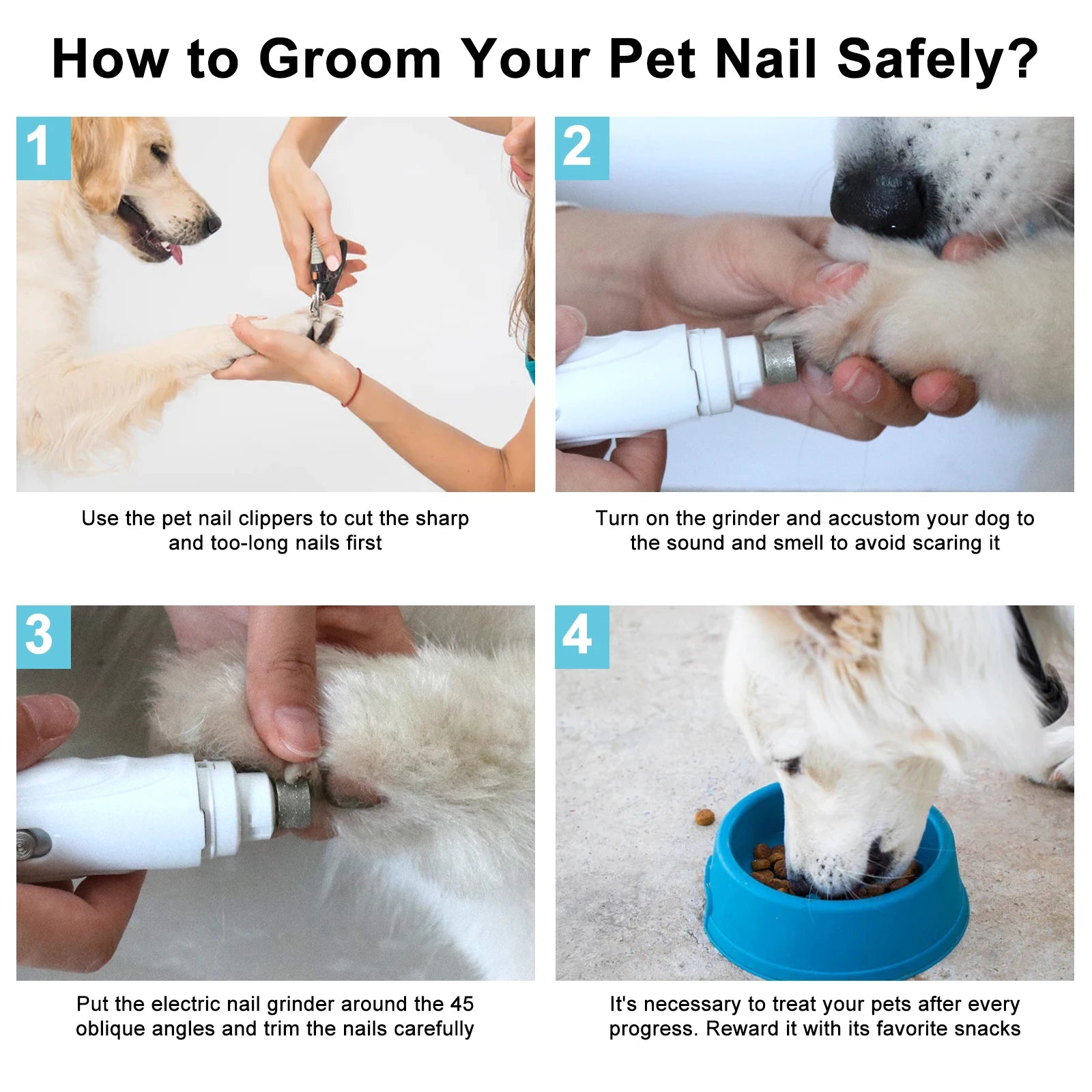 How to Groom Your Pet Nail Safely?

1

Use the pet nail clippers to cut the sharp and too-long nails first

2

Turn on the grinder and accustom your dog to the sound and smell to avoid scaring it

3

Put the electric nail grinder around the 45 oblique angles and trim the nails carefully

4

It's necessary to treat your pets after every progress. Reward it with its favorite snacks