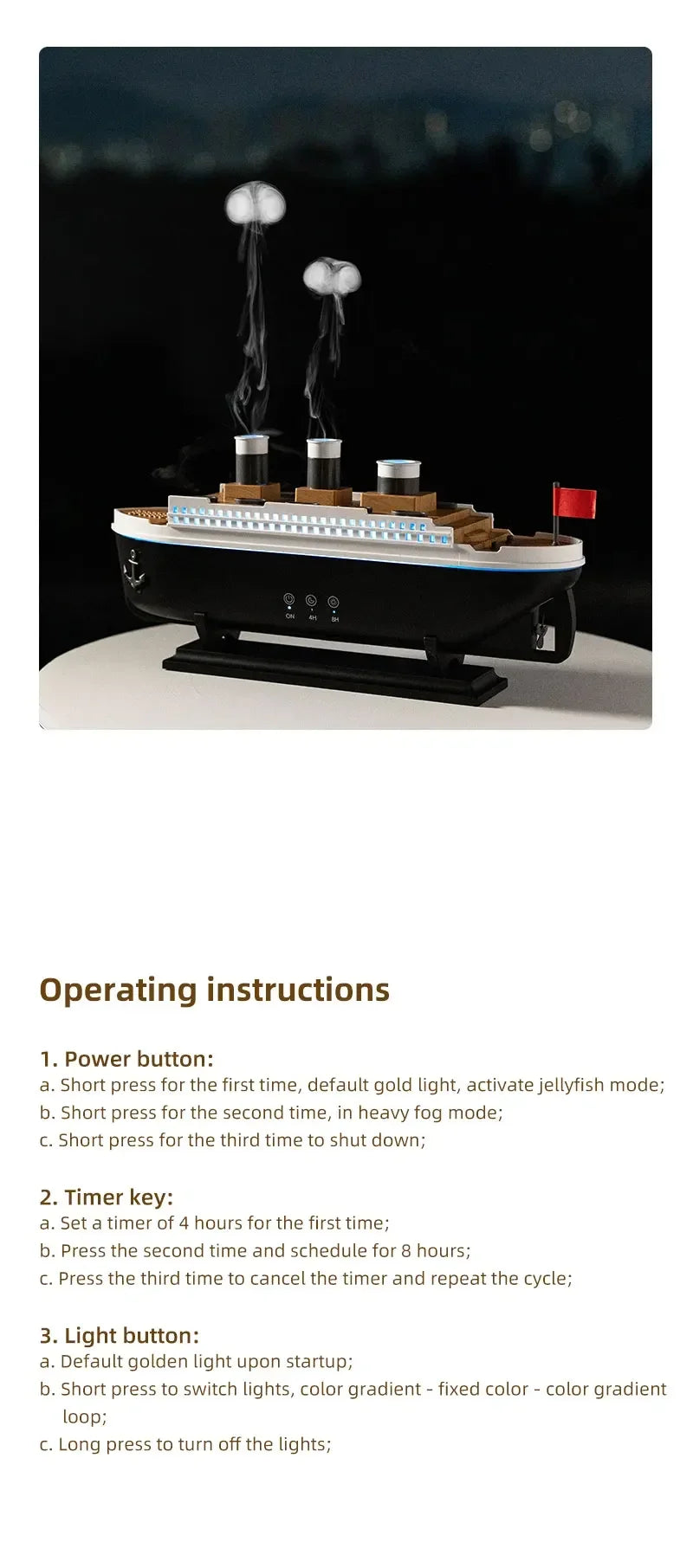 ON 4H 8H

Operating instructions

1. Power button:
a. Short press for the first time, default gold light, activate jellyfish mode;
b. Short press for the second time, in heavy fog mode;
c. Short press for the third time to shut down;

2. Timer key:
a. Set a timer of 4 hours for the first time;
b. Press the second time and schedule for 8 hours;
c. Press the third time to cancel the timer and repeat the cycle;

3. Light button:
a. Default golden light upon startup;
b. Short press to switch lights, color gradient - fixed color - color gradient loop;
c. Long press to turn off the lights;