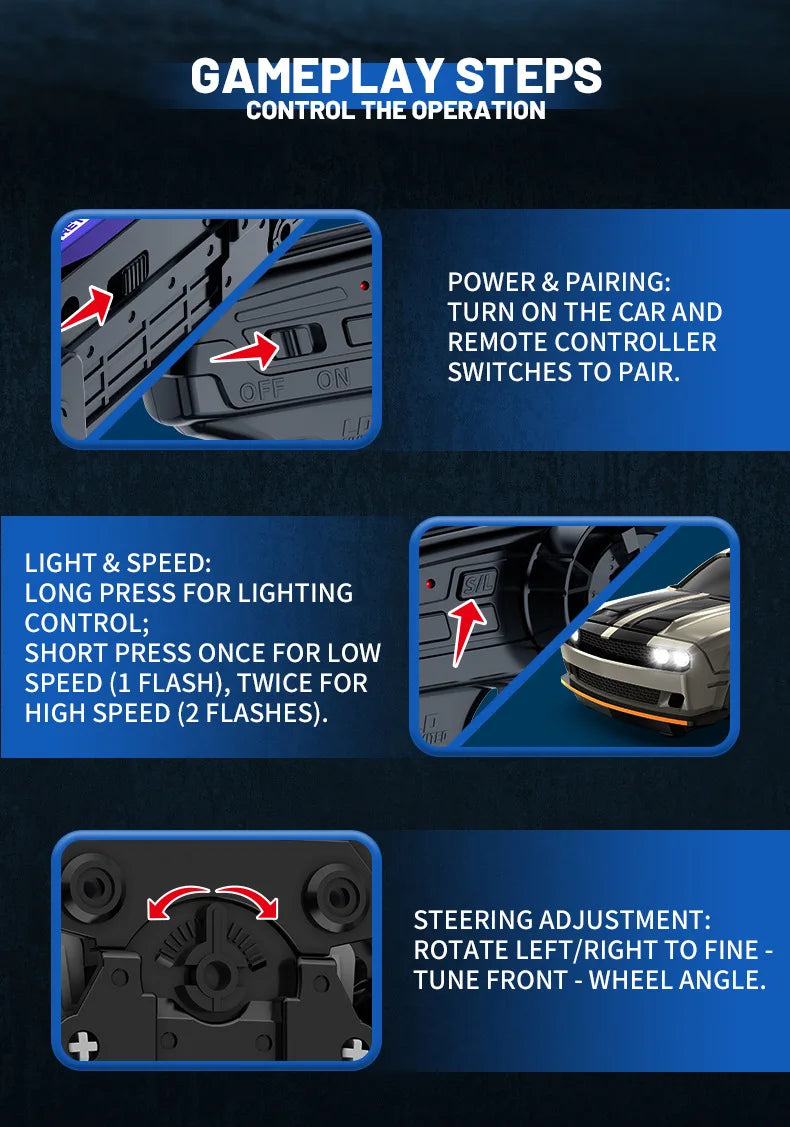 GAMEPLAY STEPS
CONTROL THE OPERATION

OFF ON

POWER & PAIRING:
TURN ON THE CAR AND REMOTE CONTROLLER SWITCHES TO PAIR.

LIGHT & SPEED:
LONG PRESS FOR LIGHTING CONTROL;
SHORT PRESS ONCE FOR LOW SPEED (1 FLASH), TWICE FOR HIGH SPEED (2 FLASHES).

S/L

STEERING ADJUSTMENT:
ROTATE LEFT/RIGHT TO FINE - TUNE FRONT - WHEEL ANGLE.