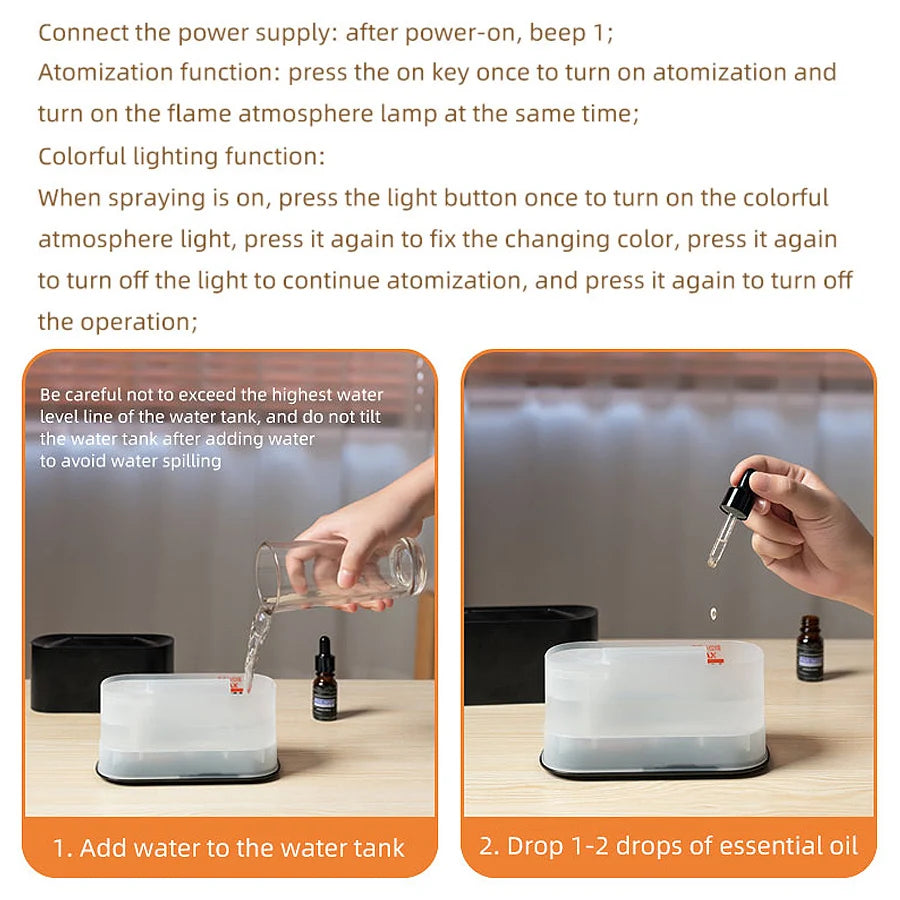 Connect the power supply: after power-on, beep 1;
Atomization function: press the on key once to turn on atomization and turn on the flame atmosphere lamp at the same time;
Colorful lighting function:
When spraying is on, press the light button once to turn on the colorful atmosphere light, press it again to fix the changing color, press it again to turn off the light to continue atomization, and press it again to turn off the operation;

Be careful not to exceed the highest water level line of the water tank, and do not tilt the water tank after adding water to avoid water spilling

1. Add water to the water tank

2. Drop 1-2 drops of essential oil