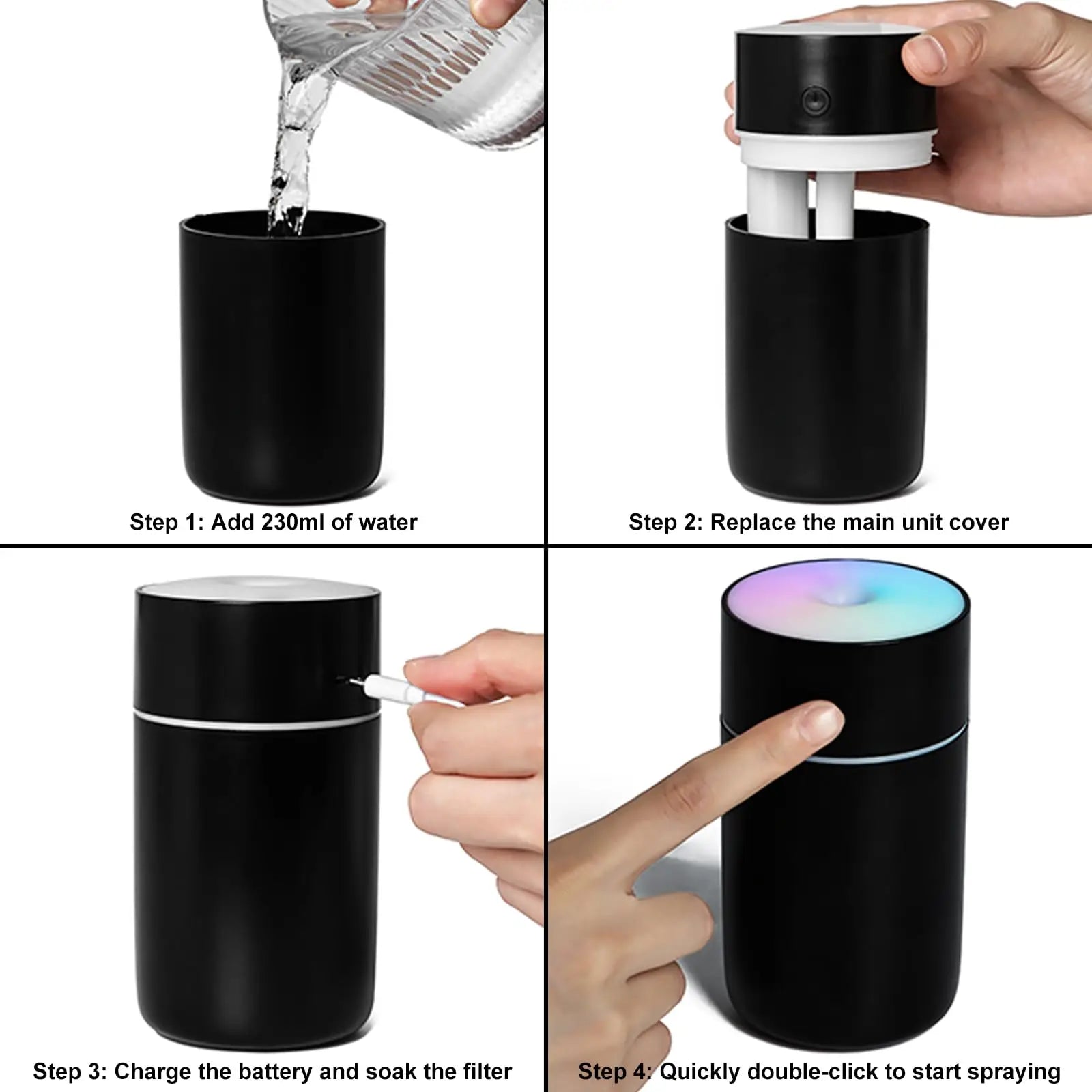 Step 1: Add 230ml of water

Step 2: Replace the main unit cover

Step 3: Charge the battery and soak the filter

Step 4: Quickly double-click to start spraying