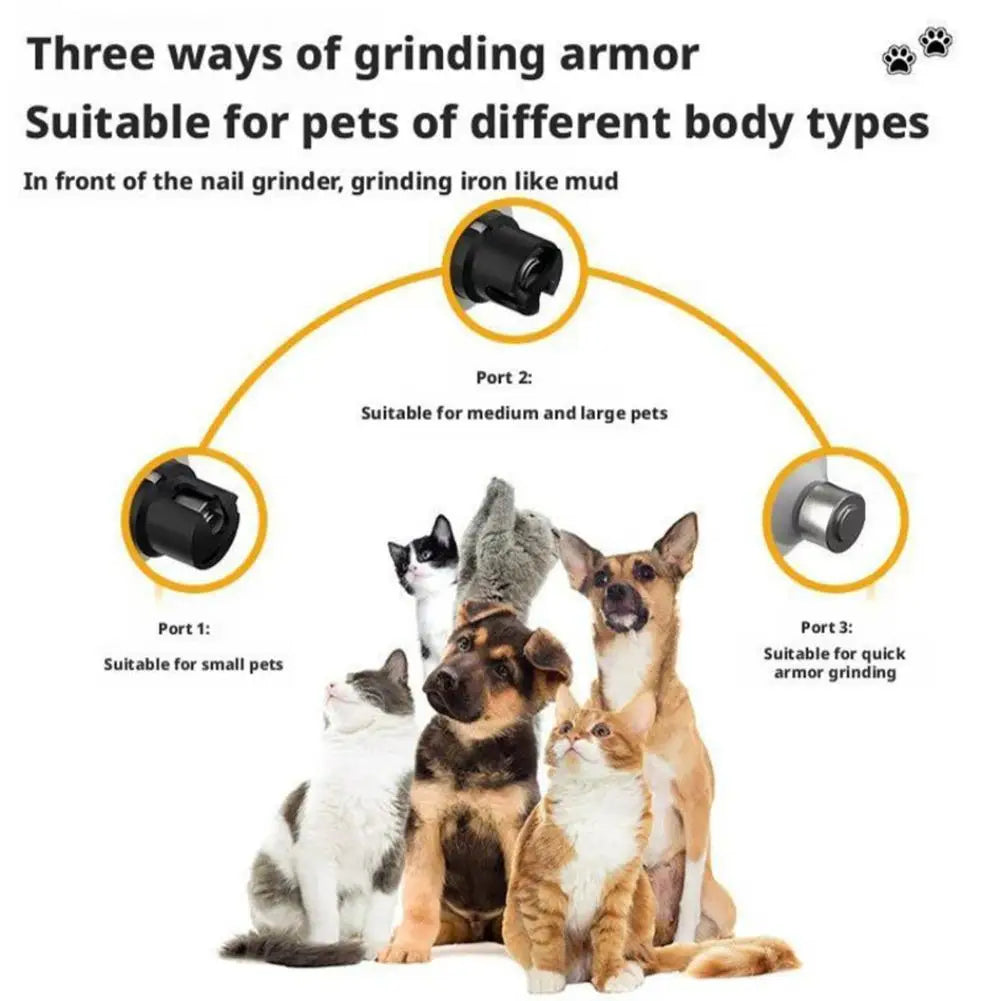 Three ways of grinding armor
Suitable for pets of different body types
In front of the nail grinder, grinding iron like mud

Port 2:
Suitable for medium and large pets

Port 1:
Suitable for small pets

Port 3:
Suitable for quick armor grinding